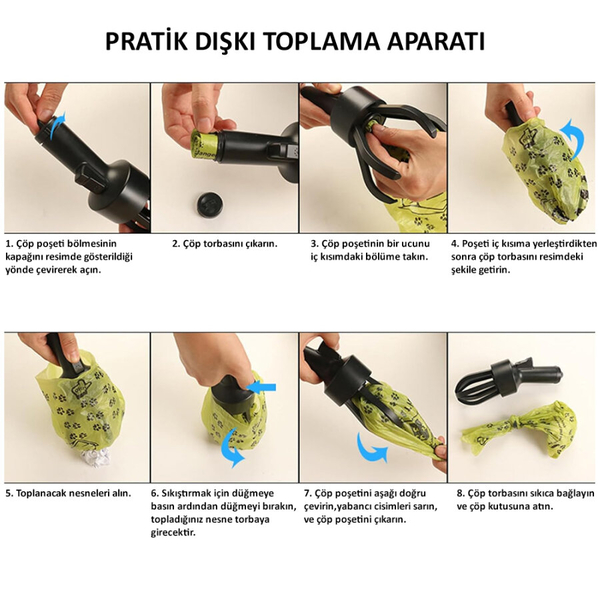 PRATİK DIŞKI TOPLAMA APARATI

1. Çöp poşeti bölmesinin kapağını resimde gösterildiği yönde çevirerek açın.

2. Çöp torbasını çıkarın.

3. Çöp poşetinin bir ucunu iç kısımdaki bölüme takın.

4. Poşeti iç kısıma yerleştirdikten sonra çöp torbasını resimdeki şekile getirin.

5. Toplanacak nesneleri alın.

6. Sıkıştırmak için düğmeye basın ardından düğmeyi bırakın, topladığınız nesne torbaya girecektir.

7. Çöp poşetini aşağı doğru çevirin,yabancı cisimleri sarın, ve çöp poşetini çıkarın.

8. Çöp torbasını sıkıca bağlayın ve çöp kutusuna atın.